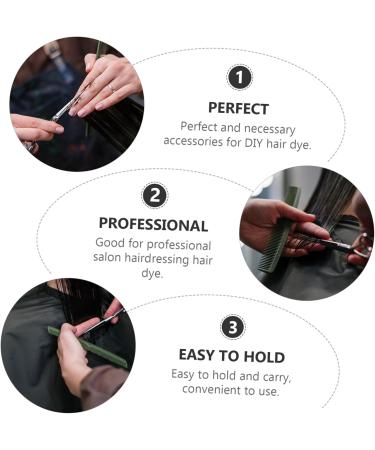 1
PERFECT
Perfect and necessary accessories for DIY hair dye.

2
PROFESSIONAL
Good for professional salon hairdressing hair dye.

3
EASY TO HOLD
Easy to hold and carry, convenient to use.