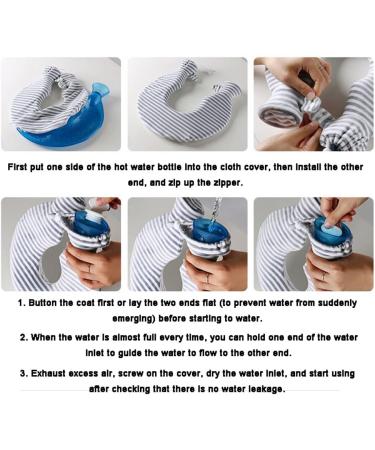 First put one side of the hot water bottle into the cloth cover, then install the other end, and zip up the zipper.

1. Button the coat first or lay the two ends flat (to prevent water from suddenly emerging) before starting to water.

2. When the water is almost full every time, you can hold one end of the water inlet to guide the water to flow to the other end.

3. Exhaust excess air, screw on the cover, dry the water inlet, and start using after checking that there is no water leakage.