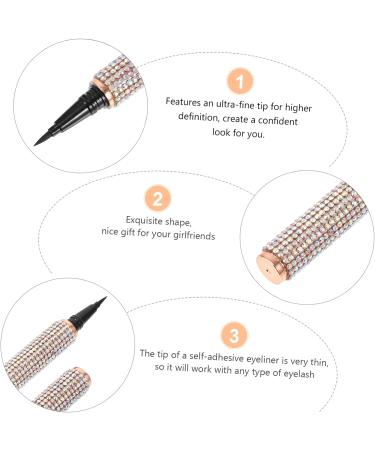 1

Features an ultra-fine tip for higher definition, create a confident look for you.

2

Exquisite shape, nice gift for your girlfriends

3

The tip of a self-adhesive eyeliner is very thin, so it will work with any type of eyelash