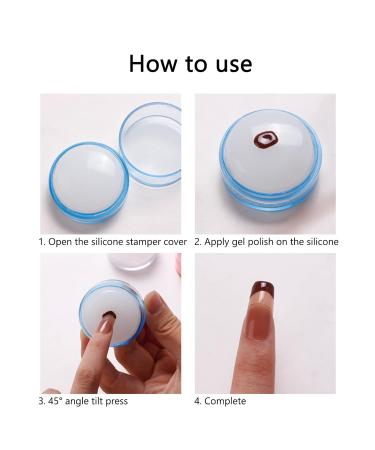 How to use

1. Open the silicone stamper cover

2. Apply gel polish on the silicone

3. 45° angle tilt press

4. Complete