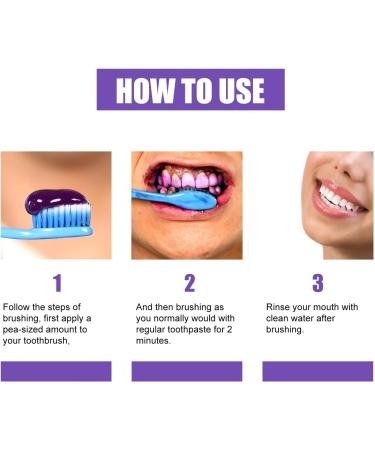 HOW TO USE

1

Follow the steps of brushing, first apply a pea-sized amount to your toothbrush,

2

And then brushing as you normally would with regular toothpaste for 2 minutes.

3

Rinse your mouth with clean water after brushing.