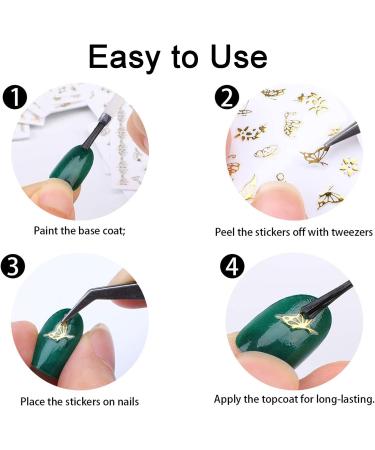 Easy to Use

1

Paint the base coat;

2

Peel the stickers off with tweezers

3

Place the stickers on nails

4

Apply the topcoat for long-lasting.