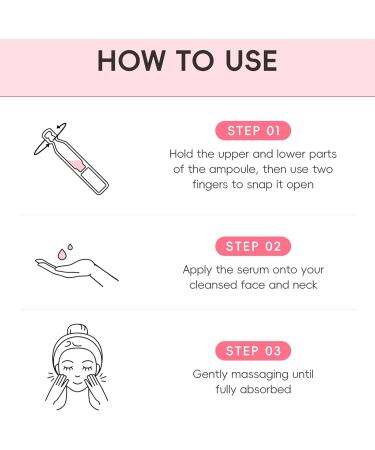 HOW TO USE

STEP 01

Hold the upper and lower parts of the ampoule, then use two fingers to snap it open

STEP 02

Apply the serum onto your cleansed face and neck

STEP 03

Gently massaging until fully absorbed