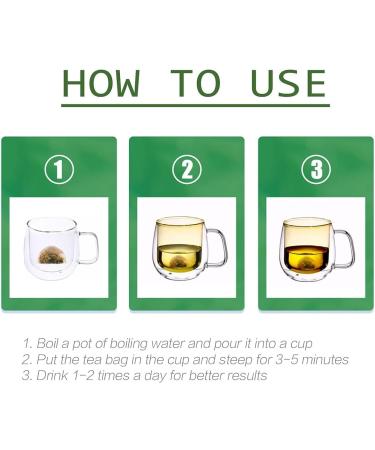 HOW TO USE

①

②

③

1. Boil a pot of boiling water and pour it into a cup
2. Put the tea bag in the cup and steep for 3-5 minutes
3. Drink 1-2 times a day for better results