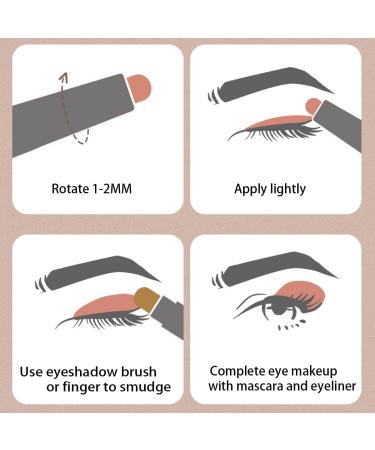 Rotate 1-2MM

Apply lightly

Use eyeshadow brush or finger to smudge

Complete eye makeup with mascara and eyeliner