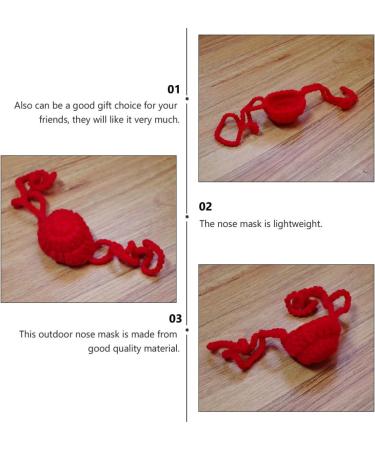 01
Also can be a good gift choice for your friends, they will like it very much.

02
The nose mask is lightweight.

03
This outdoor nose mask is made from good quality material.