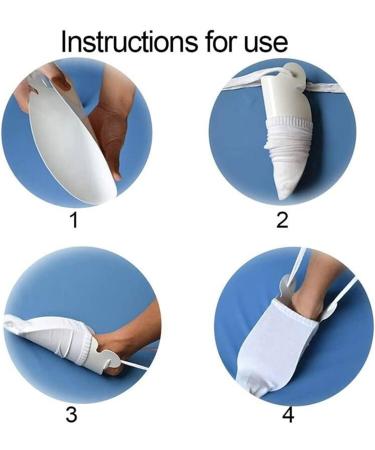 Instructions for use

1

2

3

4