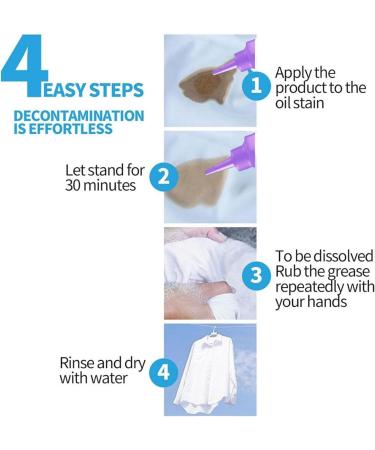 4 EASY STEPS

DECONTAMINATION IS EFFORTLESS

1 Apply the product to the oil stain

Let stand for 30 minutes 2

3 To be dissolved Rub the grease repeatedly with your hands

Rinse and dry with water 4