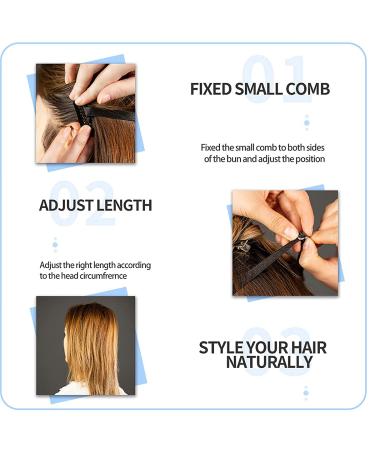 01
FIXED SMALL COMB

Fixed the small comb to both sides of the bun and adjust the position

02
ADJUST LENGTH

Adjust the right length according to the head circumfrence

03
STYLE YOUR HAIR NATURALLY