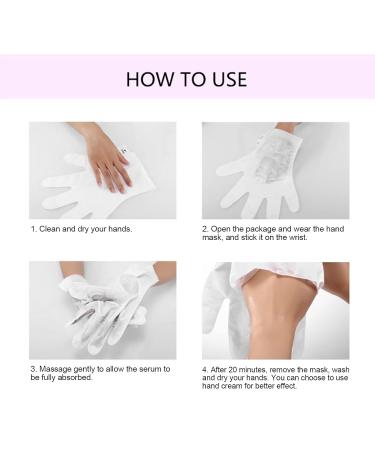 HOW TO USE

1. Clean and dry your hands.

2. Open the package and wear the hand mask, and stick it on the wrist.

3. Massage gently to allow the serum to be fully absorbed.

4. After 20 minutes, remove the mask, wash and dry your hands. You can choose to use hand cream for better effect.