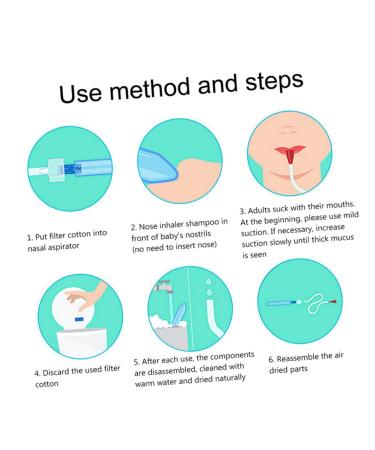 Use method and steps

1. Put filter cotton into nasal aspirator

2. Nose inhaler shampoo in front of baby's nostrils (no need to insert nose)

3. Adults suck with their mouths. At the beginning, please use mild suction. If necessary, increase suction slowly until thick mucus is seen

4. Discard the used filter cotton

5. After each use, the components are disassembled, cleaned with warm water and dried naturally

6. Reassemble the air dried parts