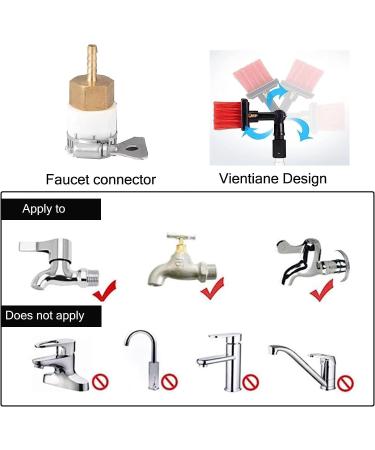 Faucet connector

Vientiane Design

Apply to

Does not apply