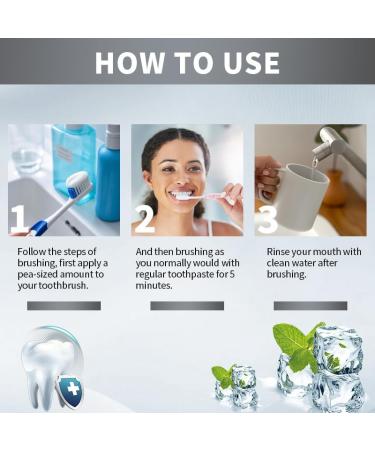 HOW TO USE

1

Follow the steps of brushing, first apply a pea-sized amount to your toothbrush.

2

And then brushing as you normally would with regular toothpaste for 5 minutes.

3

Rinse your mouth with clean water after brushing.