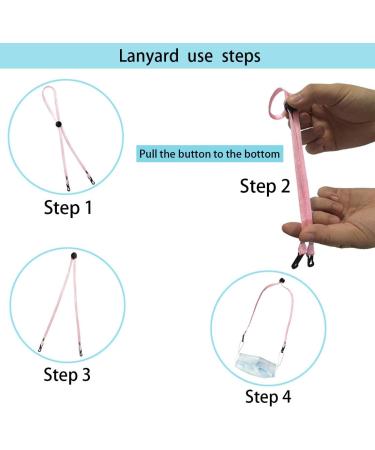 Lanyard use steps

Step 1

Pull the button to the bottom

Step 2

Step 3

Step 4