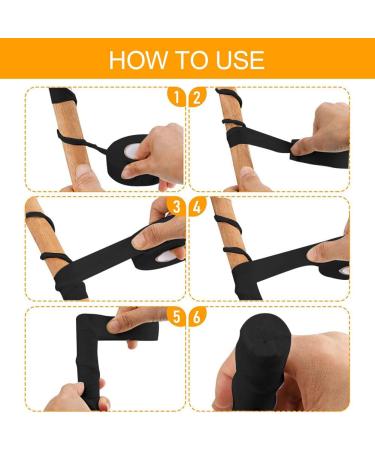 HOW TO USE

1

2

3

4

5

6