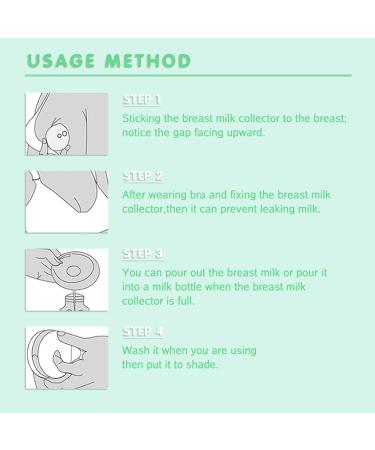 USAGE METHOD

STEP 1
Sticking the breast milk collector to the breast; notice the gap facing upward.

STEP 2
After wearing bra and fixing the breast milk collector,then it can prevent leaking milk.

STEP 3
You can pour out the breast milk or pour it into a milk bottle when the breast milk collector is full.

STEP 4
Wash it when you are using then put it to shade.