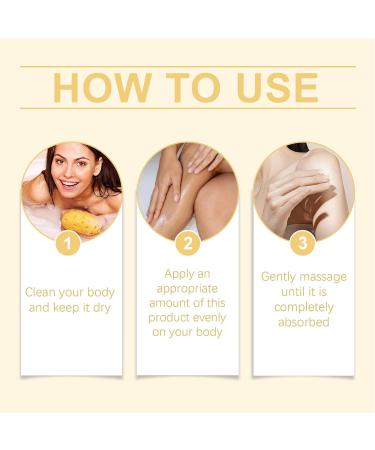 HOW TO USE

1

Clean your body and keep it dry

2

Apply an appropriate amount of this product evenly on your body

3

Gently massage until it is completely absorbed