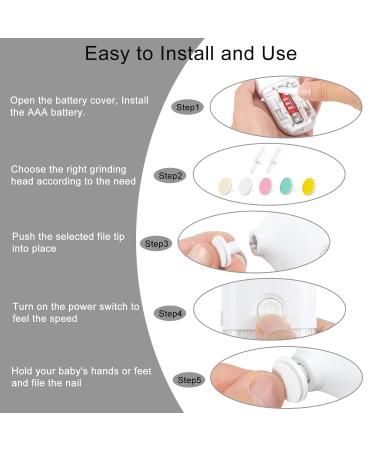 Easy to Install and Use

Open the battery cover, Install the AAA battery.

Step1

Choose the right grinding head according to the need

Step2

Push the selected file tip into place

Step3

Turn on the power switch to feel the speed

Step4

Hold your baby's hands or feet and file the nail

Step5