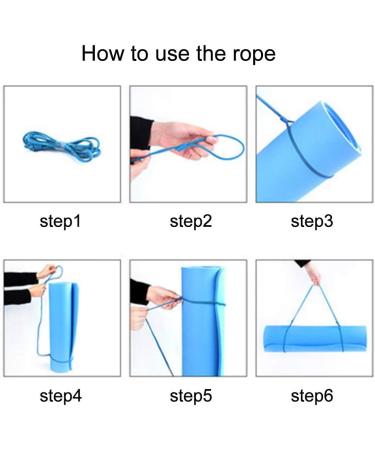 How to use the rope

step1

step2

step3

step4

step5

step6