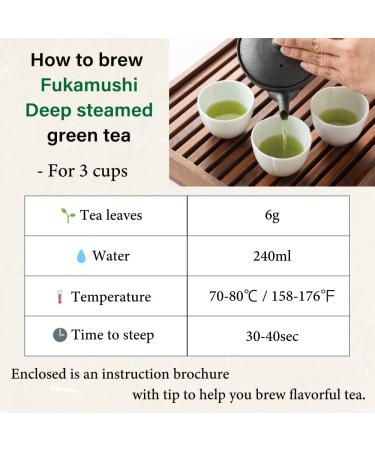 How to brew Fukamushi Deep steamed green tea

- For 3 cups

| Tea leaves | 6g |
|---|---|
| Water | 240ml |
| Temperature | 70-80℃ / 158-176℉ |
| Time to steep | 30-40sec |

Enclosed is an instruction brochure with tip to help you brew flavorful tea.