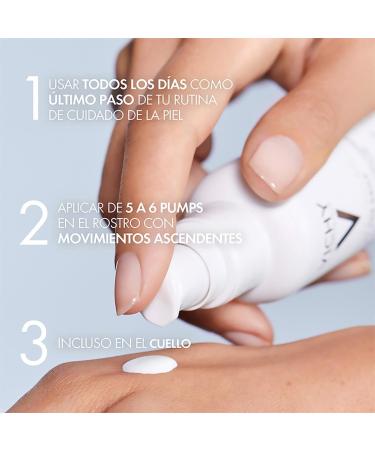 1 USAR TODOS LOS DÍAS COMO ÚLTIMO PASO DE TU RUTINA DE CUIDADO DE LA PIEL

2 APLICAR DE 5 A 6 PUMPS EN EL ROSTRO CON MOVIMIENTOS ASCENDENTES

3 INCLUSO EN EL CUELLO

VICHY