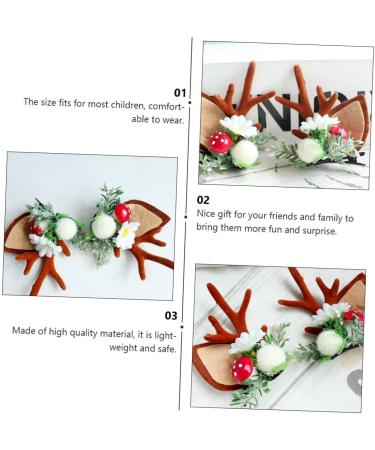 01
The size fits for most children, comfortable to wear.

02
Nice gift for your friends and family to bring them more fun and surprise.

03
Made of high quality material, it is lightweight and safe.