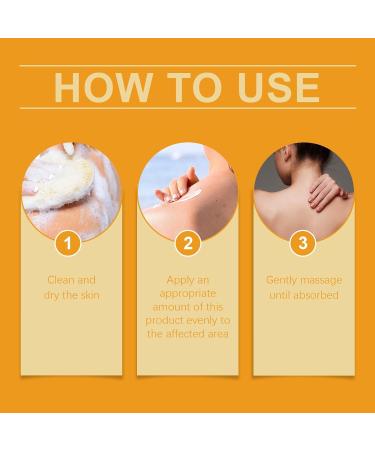 HOW TO USE

1

Clean and dry the skin

2

Apply an appropriate amount of this product evenly to the affected area

3

Gently massage until absorbed