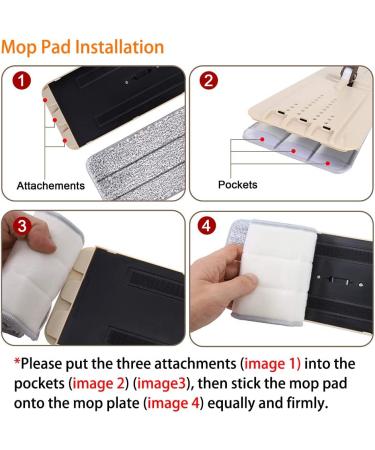 Mop Pad Installation

1

Attachements

2

Pockets

3

4

*Please put the three attachments (image 1) into the pockets (image 2) (image3), then stick the mop pad onto the mop plate (image 4) equally and firmly.