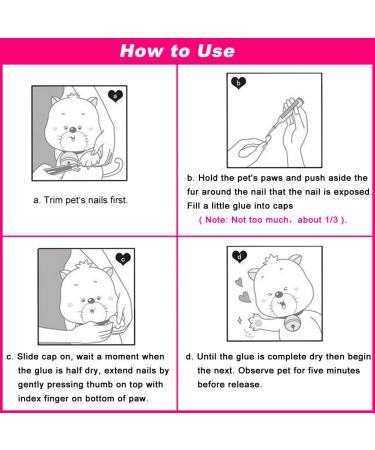 How to Use

a

a. Trim pet's nails first.

b

b. Hold the pet's paws and push aside the fur around the nail that the nail is exposed. Fill a little glue into caps

( Note: Not too much, about 1/3 ).

c

c. Slide cap on, wait a moment when the glue is half dry, extend nails by gently pressing thumb on top with index finger on bottom of paw.

d

d. Until the glue is complete dry then begin the next. Observe pet for five minutes before release.