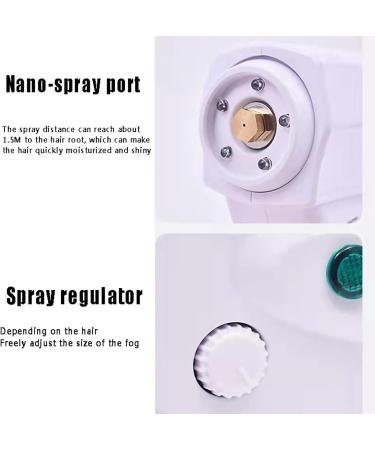 Nano-spray port

The spray distance can reach about 1.5M to the hair root, which can make the hair quickly moisturized and shiny

Spray regulator

Depending on the hair
Freely adjust the size of the fog