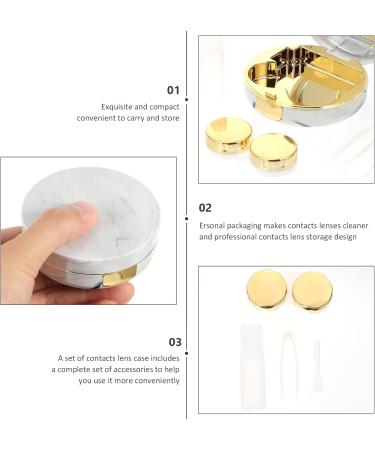 01

Exquisite and compact convenient to carry and store

02

Ersonal packaging makes contacts lenses cleaner and professional contacts lens storage design

03

A set of contacts lens case includes a complete set of accessories to help you use it more conveniently