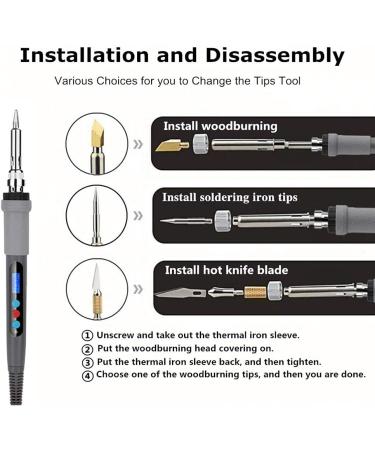 Installation and Disassembly

Various Choices for you to Change the Tips Tool

Install woodburning

Install soldering iron tips

Install hot knife blade

① Unscrew and take out the thermal iron sleeve.
② Put the woodburning head covering on.
③ Put the thermal iron sleeve back, and then tighten.
④ Choose one of the woodburning tips, and then you are done.