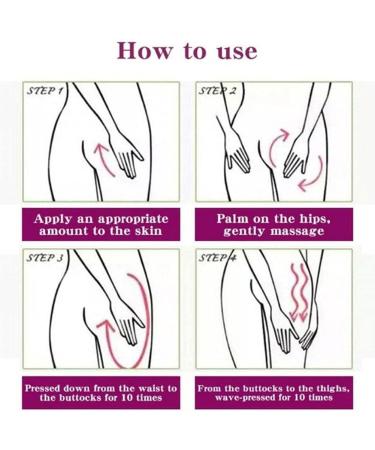 How to use

STEP 1

Apply an appropriate amount to the skin

STEP 2

Palm on the hips, gently massage

STEP 3

Pressed down from the waist to the buttocks for 10 times

STEP 4

From the buttocks to the thighs, wave-pressed for 10 times