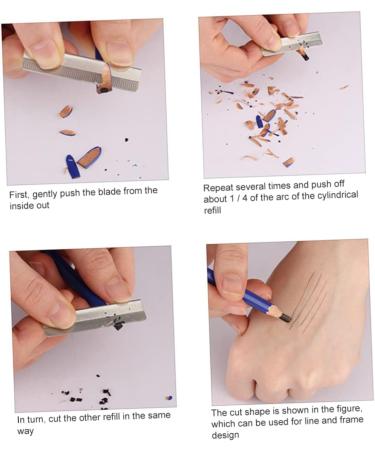 First, gently push the blade from the inside out

Repeat several times and push off about 1 / 4 of the arc of the cylindrical refill

In turn, cut the other refill in the same way

The cut shape is shown in the figure, which can be used for line and frame design