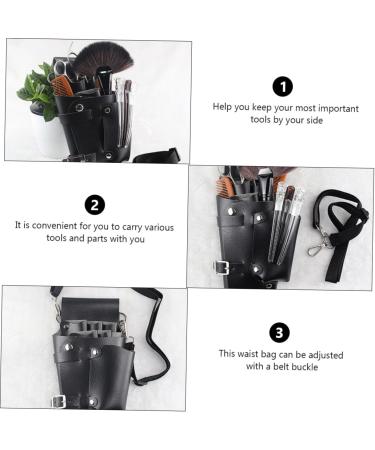 1

Help you keep your most important tools by your side

2

It is convenient for you to carry various tools and parts with you

3

This waist bag can be adjusted with a belt buckle