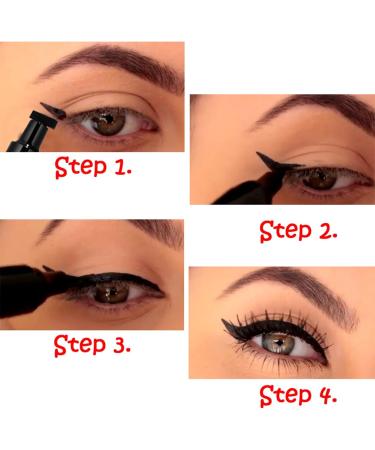 Step 1.

Step 2.

Step 3.

Step 4.