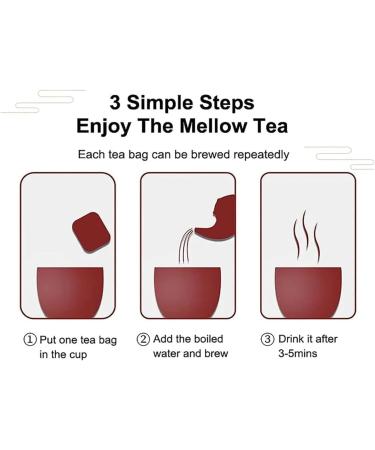 3 Simple Steps
Enjoy The Mellow Tea

Each tea bag can be brewed repeatedly

① Put one tea bag in the cup

② Add the boiled water and brew

③ Drink it after 3-5mins