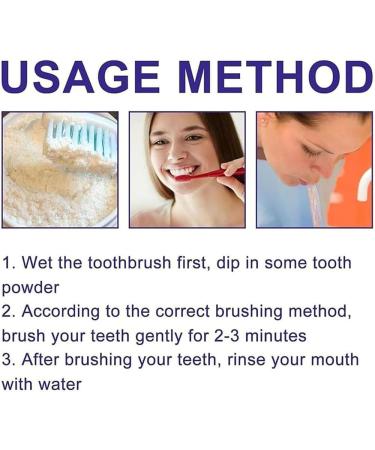 USAGE METHOD

1. Wet the toothbrush first, dip in some tooth powder
2. According to the correct brushing method, brush your teeth gently for 2-3 minutes
3. After brushing your teeth, rinse your mouth with water