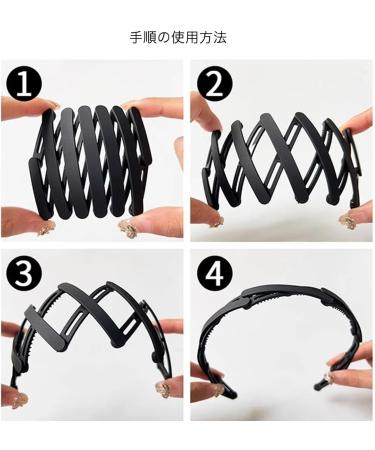 手順の使用方法

1

2

3

4