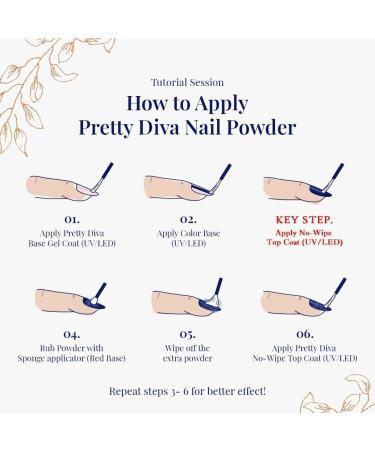 Tutorial Session

How to Apply Pretty Diva Nail Powder

01.
Apply Pretty Diva Base Gel Coat (UV/LED)

02.
Apply Color Base (UV/LED)

KEY STEP.
Apply No-Wipe Top Coat (UV/LED)

04.
Rub Powder with Sponge applicator (Red Base)

05.
Wipe off the extra powder

06.
Apply Pretty Diva No-Wipe Top Coat (UV/LED)

Repeat steps 3- 6 for better effect!