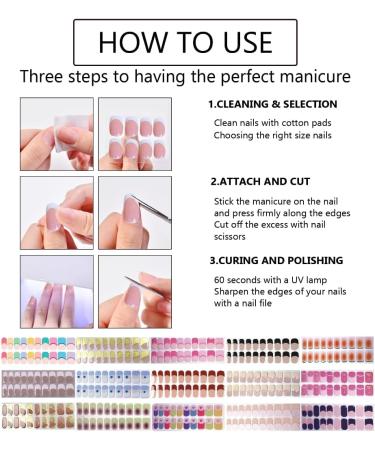 HOW TO USE

Three steps to having the perfect manicure

1.CLEANING & SELECTION

Clean nails with cotton pads
Choosing the right size nails

2.ATTACH AND CUT

Stick the manicure on the nail and press firmly along the edges
Cut off the excess with nail scissors

3.CURING AND POLISHING

60 seconds with a UV lamp
Sharpen the edges of your nails with a nail file