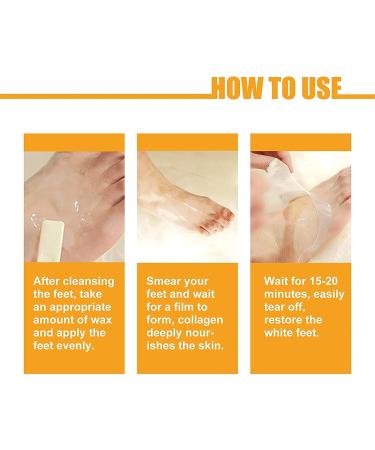 HOW TO USE

After cleansing the feet, take an appropriate amount of wax and apply the feet evenly.

Smear your feet and wait for a film to form, collagen deeply nourishes the skin.

Wait for 15-20 minutes, easily tear off, restore the white feet.