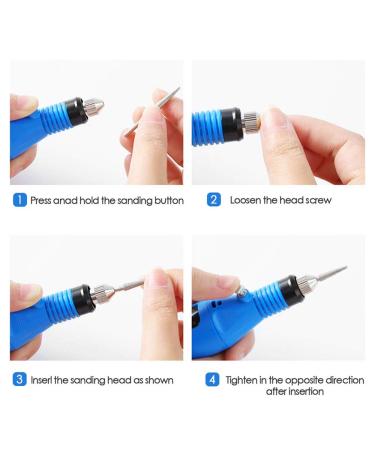 1 Press anad hold the sanding button

2 Loosen the head screw

3 Inserl the sanding head as shown

4 Tighten in the opposite direction after insertion