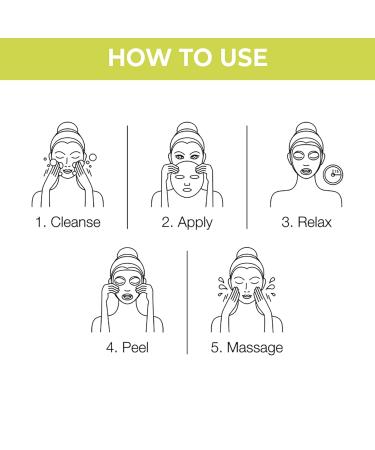 HOW TO USE

1. Cleanse

2. Apply

3. Relax

4. Peel

5. Massage