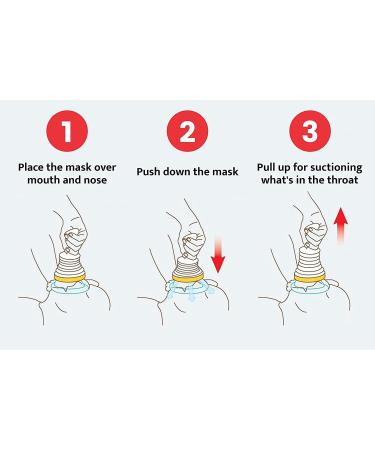 1

Place the mask over mouth and nose

2

Push down the mask

3

Pull up for suctioning what's in the throat