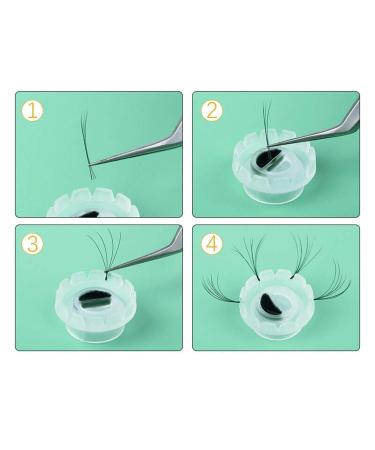 1

2

3

4