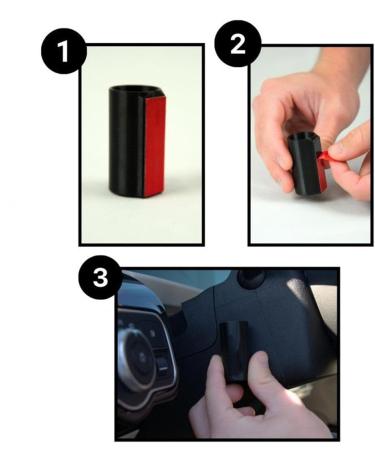 1

2

3