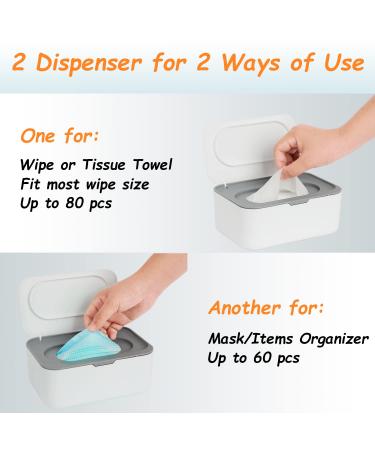 2 Dispenser for 2 Ways of Use

One for:

Wipe or Tissue Towel
Fit most wipe size
Up to 80 pcs

Another for:

Mask/Items Organizer
Up to 60 pcs