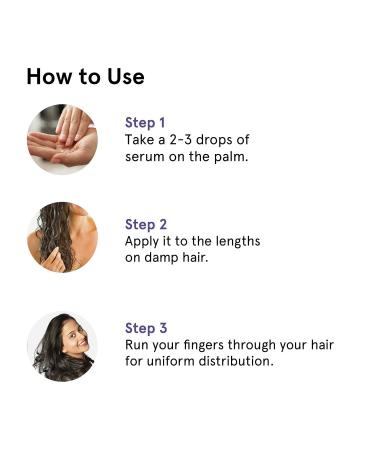 How to Use

Step 1
Take a 2-3 drops of serum on the palm.

Step 2
Apply it to the lengths on damp hair.

Step 3
Run your fingers through your hair for uniform distribution.