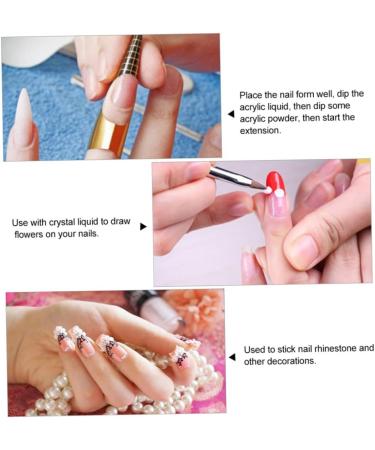 Place the nail form well, dip the acrylic liquid, then dip some acrylic powder, then start the extension.

Use with crystal liquid to draw flowers on your nails.

Used to stick nail rhinestone and other decorations.